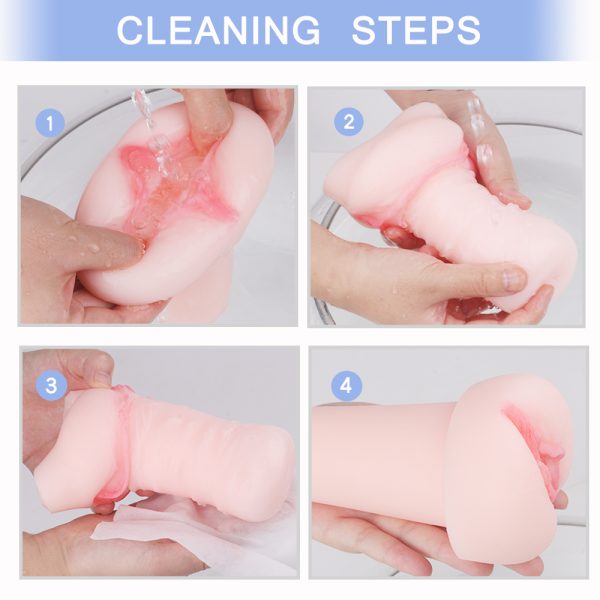 CLEANING STEPS

1

2

3

4